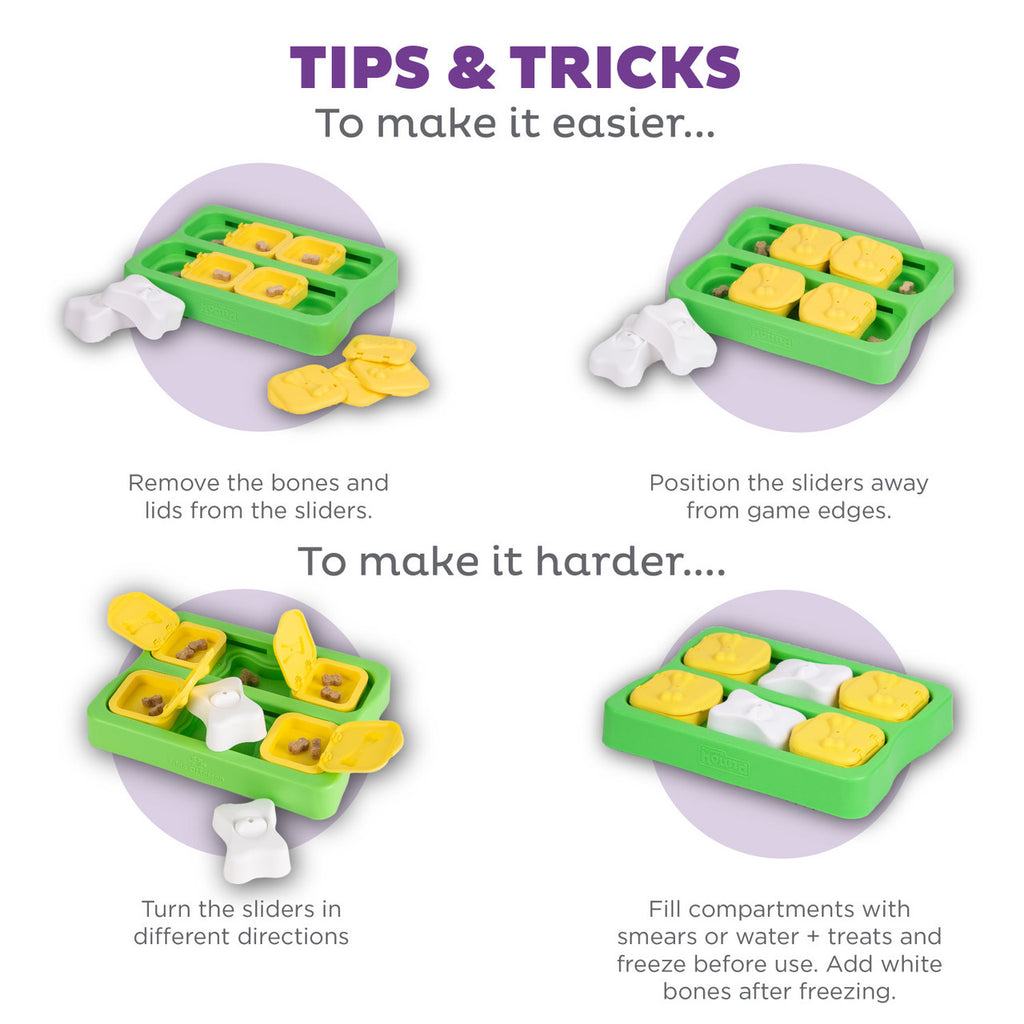 TIPS & TRICKS
To make it easier...

Remove the bones and lids from the sliders.

Position the sliders away from game edges.

To make it harder....

Turn the sliders in different directions

Fill compartments with smears or water + treats and freeze before use. Add white bones after freezing.