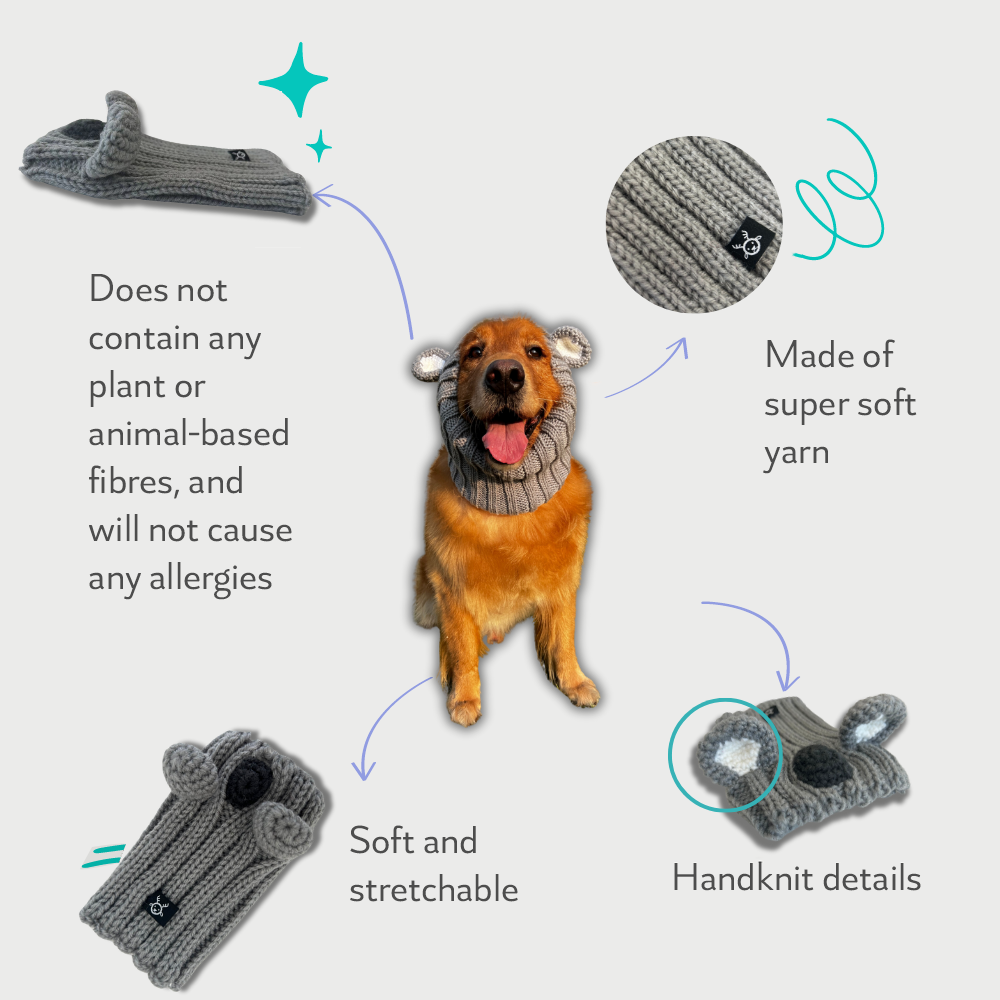 Does not contain any plant or animal-based fibres, and will not cause any allergies

Made of super soft yarn

Soft and stretchable

Handknit details