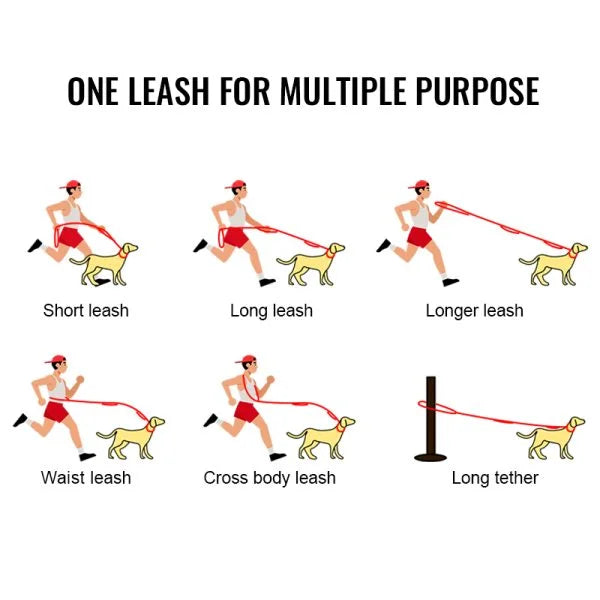 ONE LEASH FOR MULTIPLE PURPOSE

Short leash

Long leash

Longer leash

Waist leash

Cross body leash

Long tether