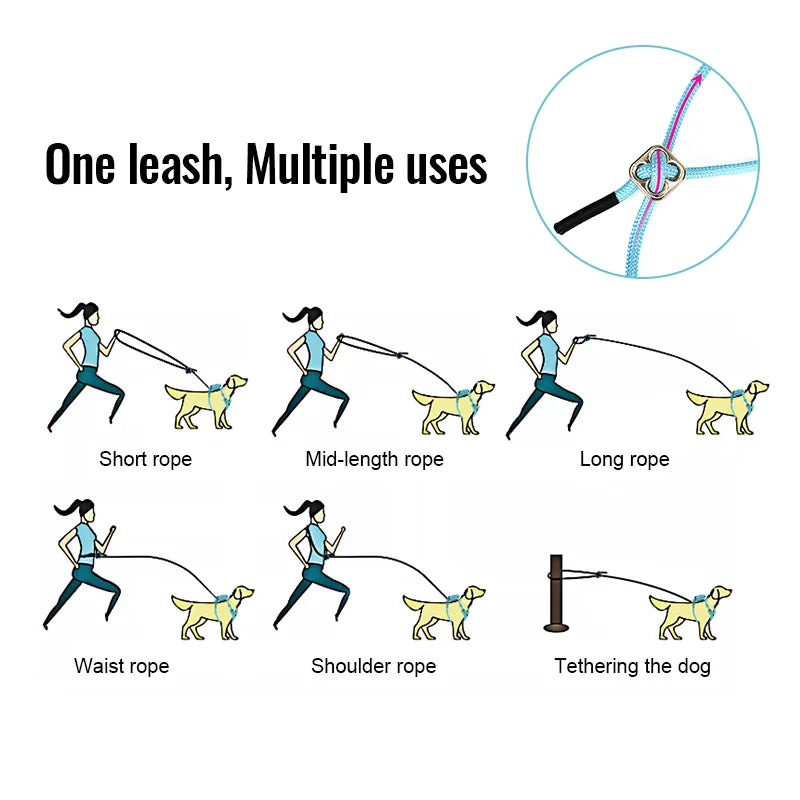 One leash, Multiple uses

Short rope

Mid-length rope

Long rope

Waist rope

Shoulder rope

Tethering the dog