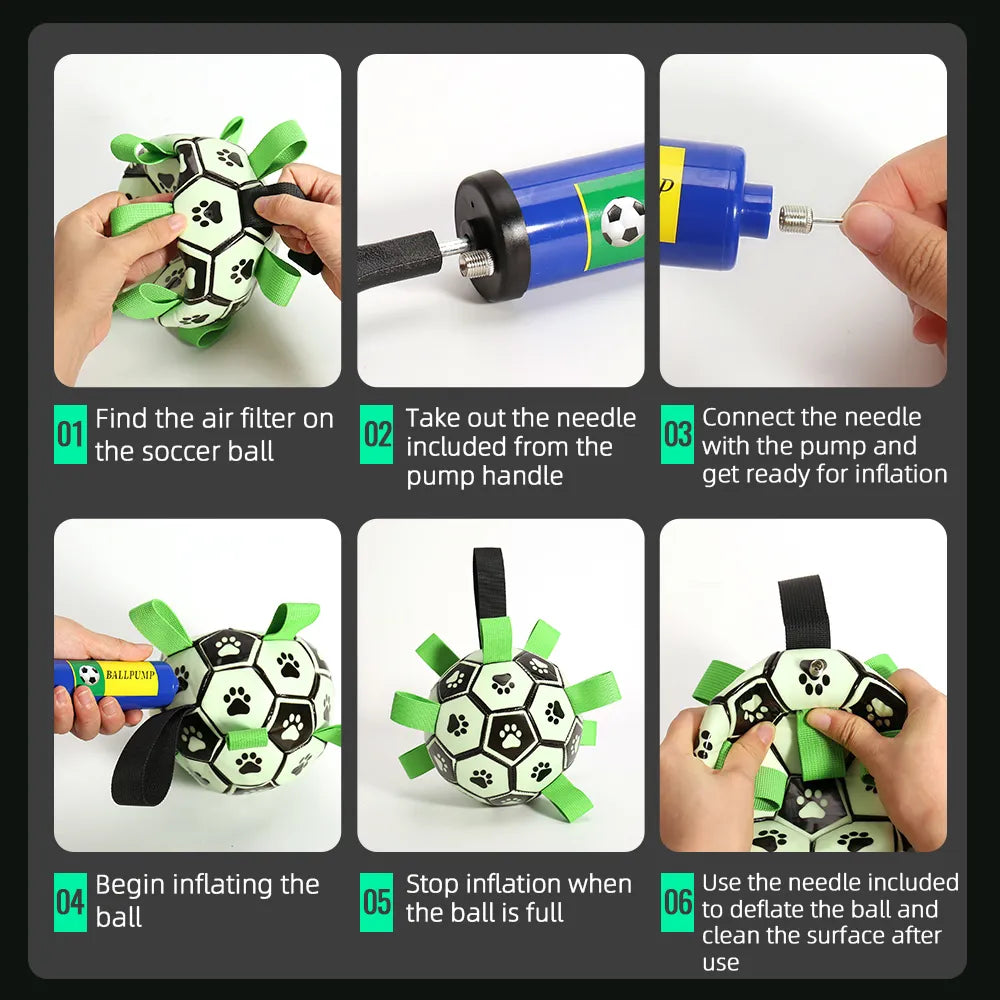 01 Find the air filter on the soccer ball

02 Take out the needle included from the pump handle

03 Connect the needle with the pump and get ready for inflation

BALLPUMP

04 Begin inflating the ball

05 Stop inflation when the ball is full

06 Use the needle included to deflate the ball and clean the surface after use