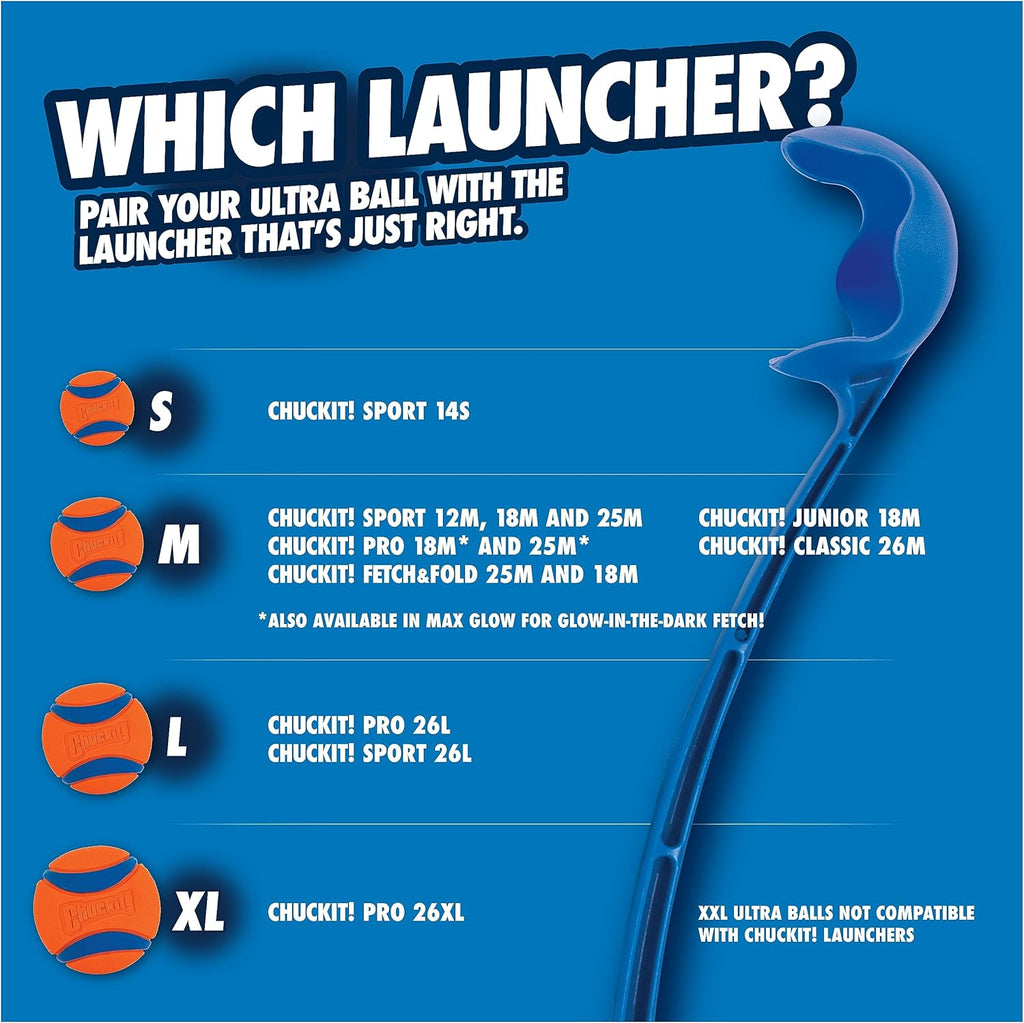 WHICH LAUNCHER?
PAIR YOUR ULTRA BALL WITH THE LAUNCHER THAT'S JUST RIGHT.

Chuckit! S
CHUCKIT! SPORT 14S

Chuckit! M
CHUCKIT! SPORT 12M, 18M AND 25M
CHUCKIT! PRO 18M* AND 25M*
CHUCKIT! FETCH&FOLD 25M AND 18M
CHUCKIT! JUNIOR 18M
CHUCKIT! CLASSIC 26M

*ALSO AVAILABLE IN MAX GLOW FOR GLOW-IN-THE-DARK FETCH!

Chuckit! L
CHUCKIT! PRO 26L
CHUCKIT! SPORT 26L

Chuckit! XL
CHUCKIT! PRO 26XL

XXL ULTRA BALLS NOT COMPATIBLE WITH CHUCKIT! LAUNCHERS