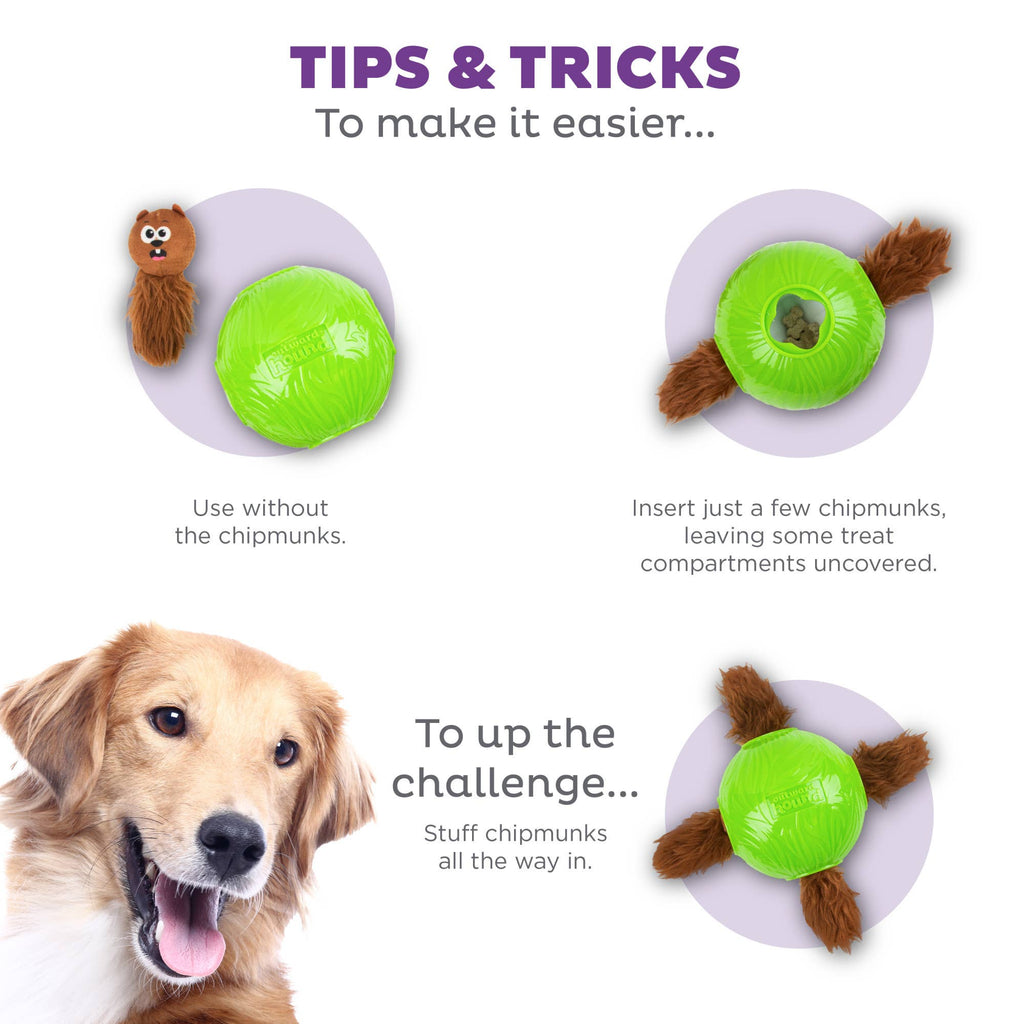 TIPS & TRICKS
To make it easier...

outward hound

Use without the chipmunks.

Insert just a few chipmunks, leaving some treat compartments uncovered.

To up the challenge...

Stuff chipmunks all the way in.

outward hound