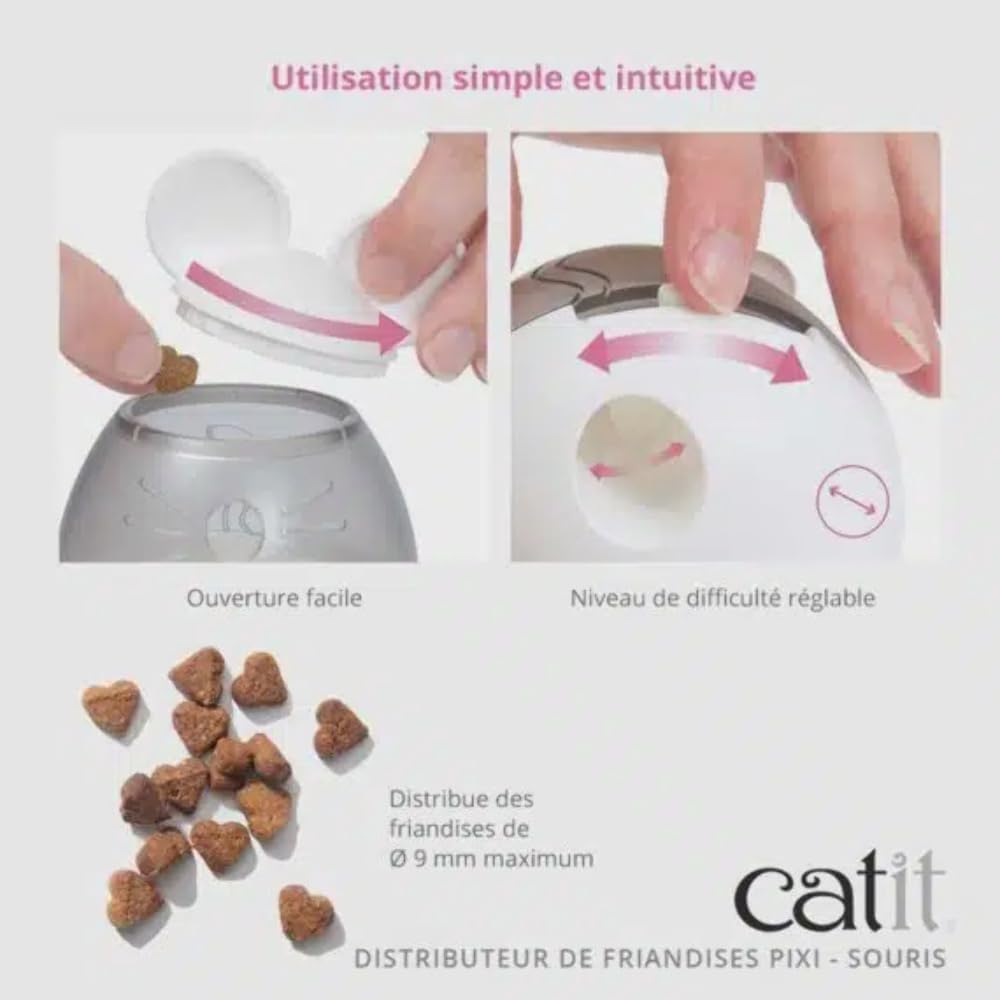 Utilisation simple et intuitive

Ouverture facile

Niveau de difficulté réglable

Distribue des friandises de Ø 9 mm maximum

catit

DISTRIBUTEUR DE FRIANDISES PIXI - SOURIS