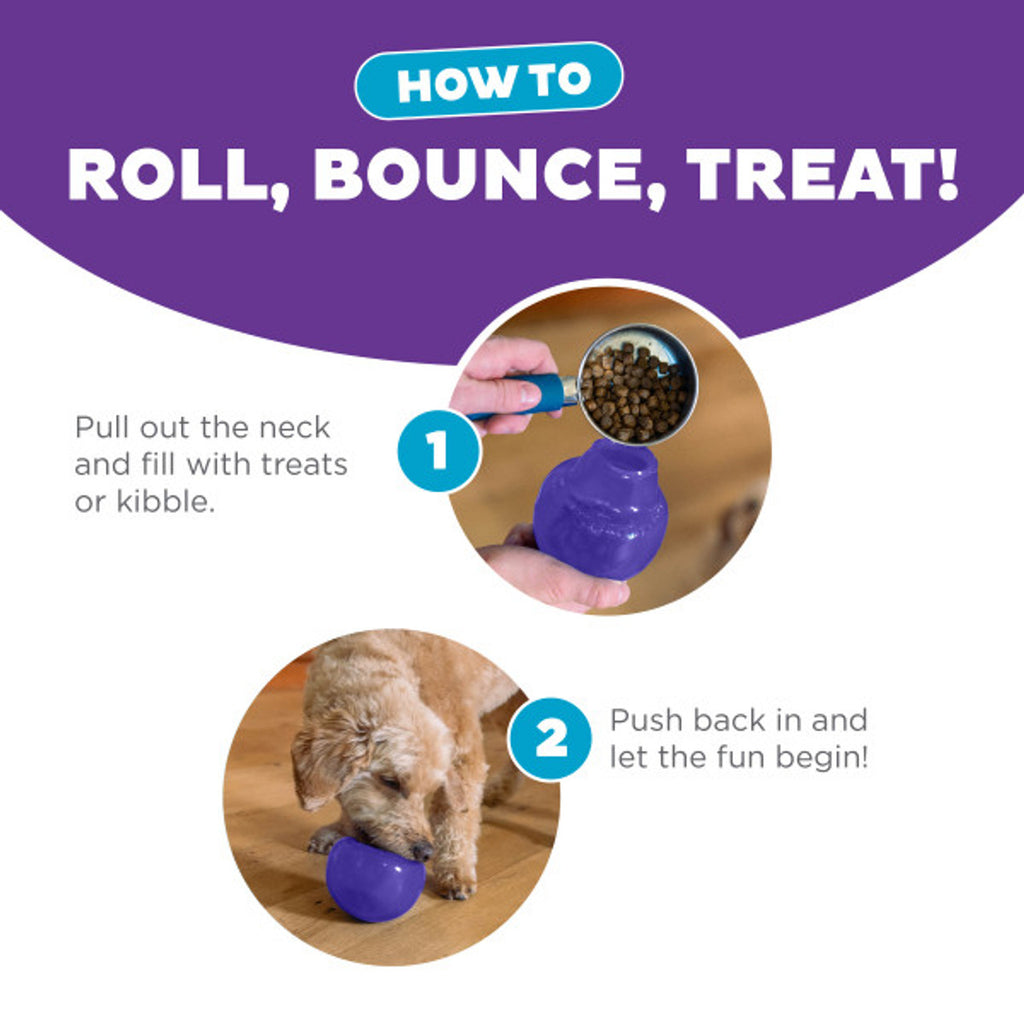 HOW TO
ROLL, BOUNCE, TREAT!

1
Pull out the neck and fill with treats or kibble.

2
Push back in and let the fun begin!