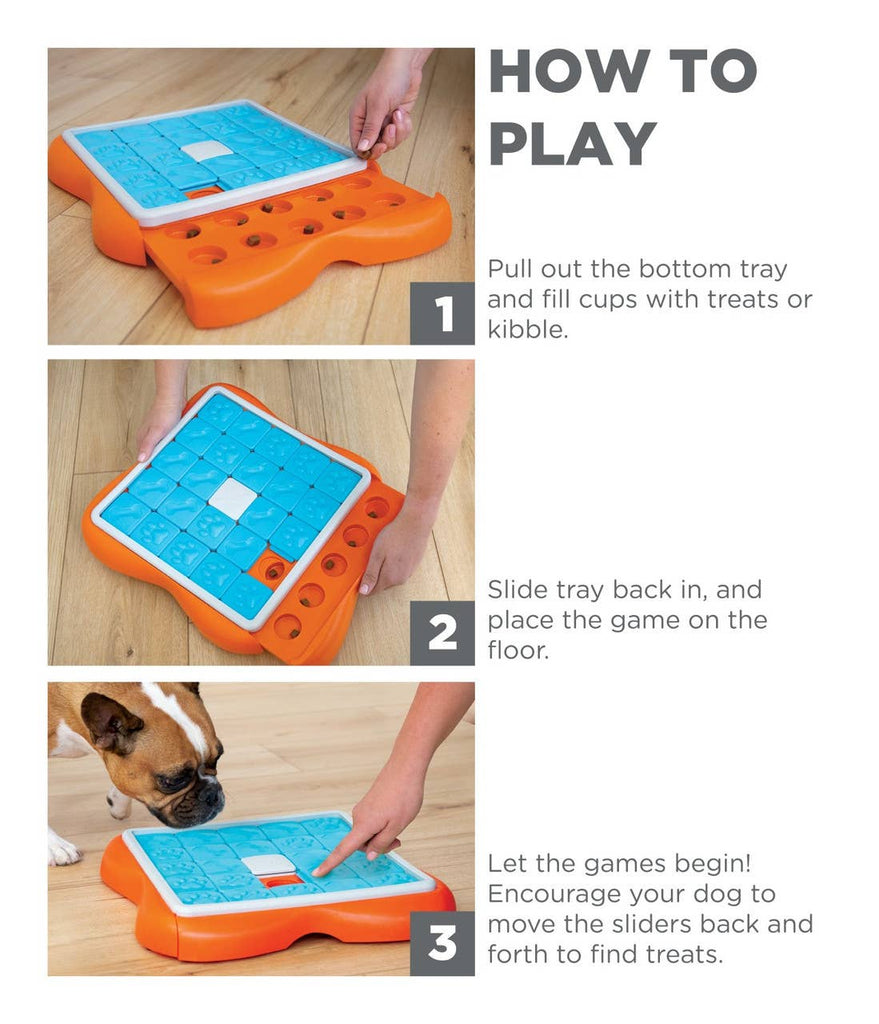 HOW TO PLAY

1

Pull out the bottom tray and fill cups with treats or kibble.

2

Slide tray back in, and place the game on the floor.

3

Let the games begin! Encourage your dog to move the sliders back and forth to find treats.